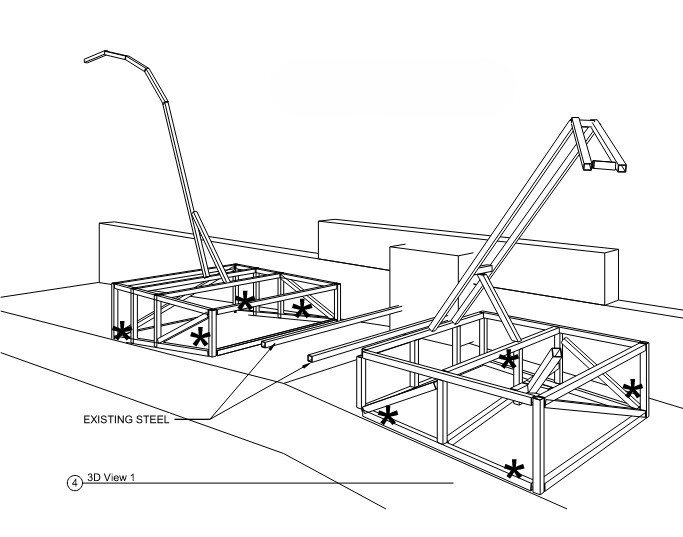 EXISTING STEEL

4 3D View 1